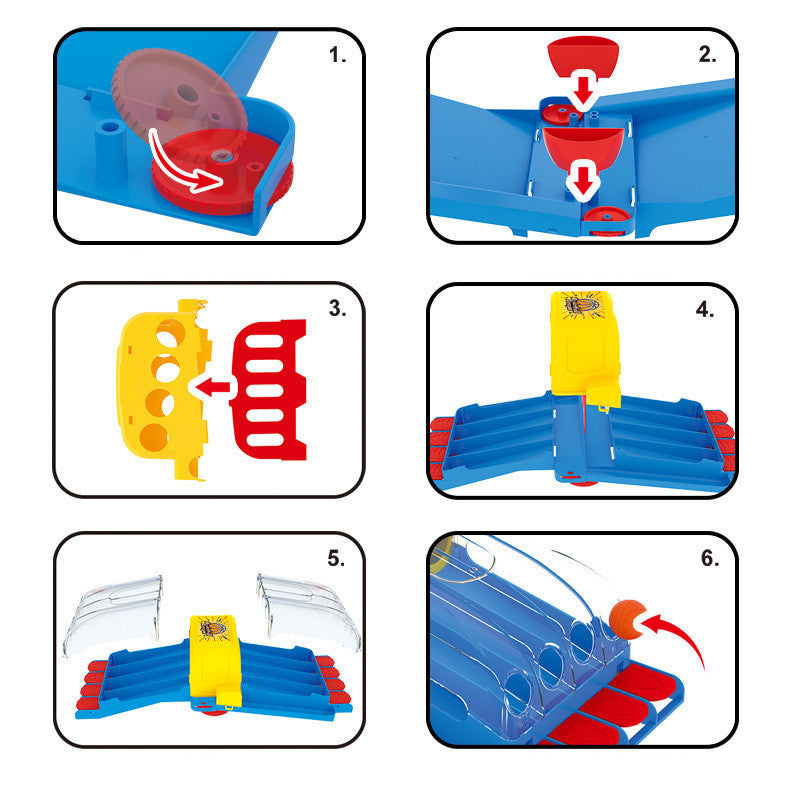 1.

2.

3.

4.

5.

6.